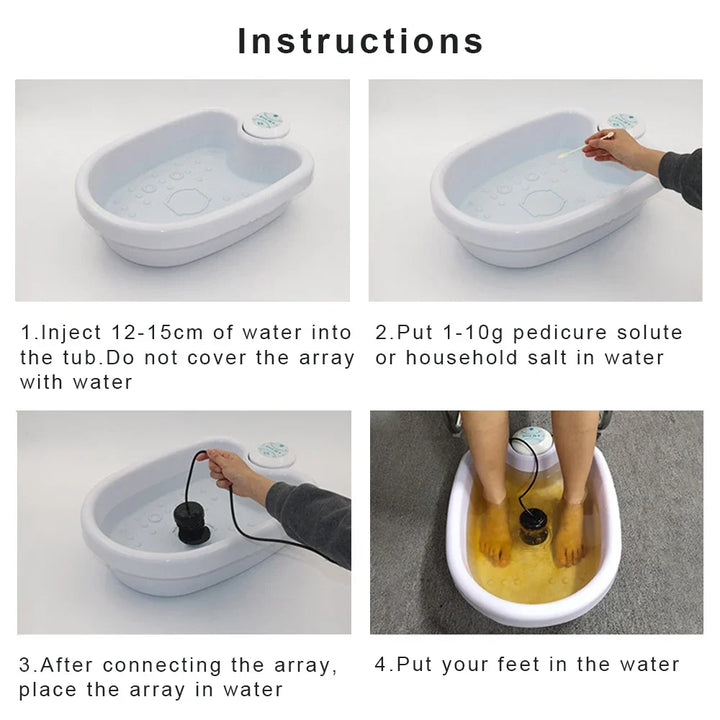 Instructions

1.Inject 12-15cm of water into the tub.Do not cover the array with water

2.Put 1-10g pedicure solute or household salt in water

3.After connecting the array, place the array in water

4.Put your feet in the water