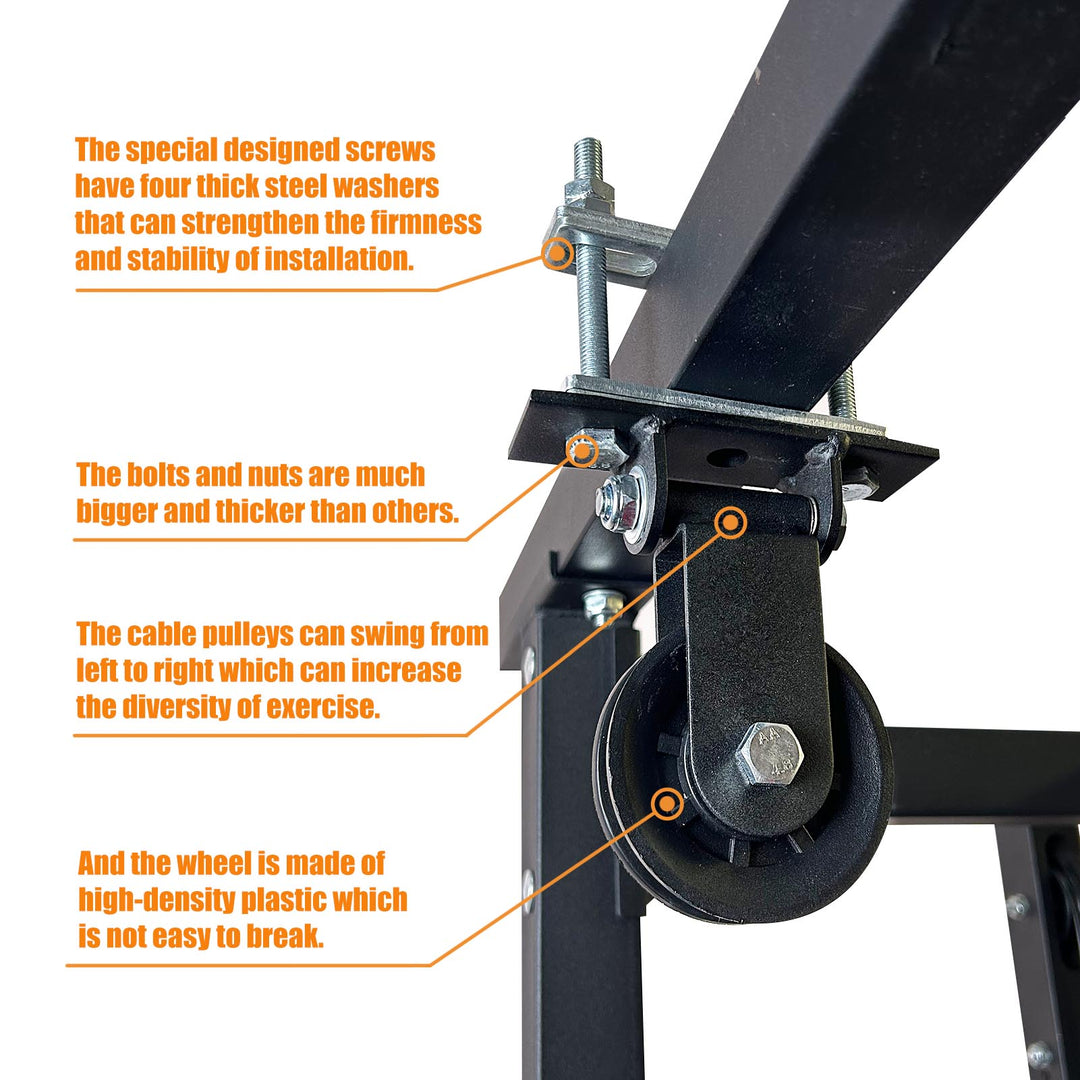 The special designed screws have four thick steel washers that can strengthen the firmness and stability of installation.

The bolts and nuts are much bigger and thicker than others.

The cable pulleys can swing from left to right which can increase the diversity of exercise.

And the wheel is made of high-density plastic which is not easy to break.

AA
4.8