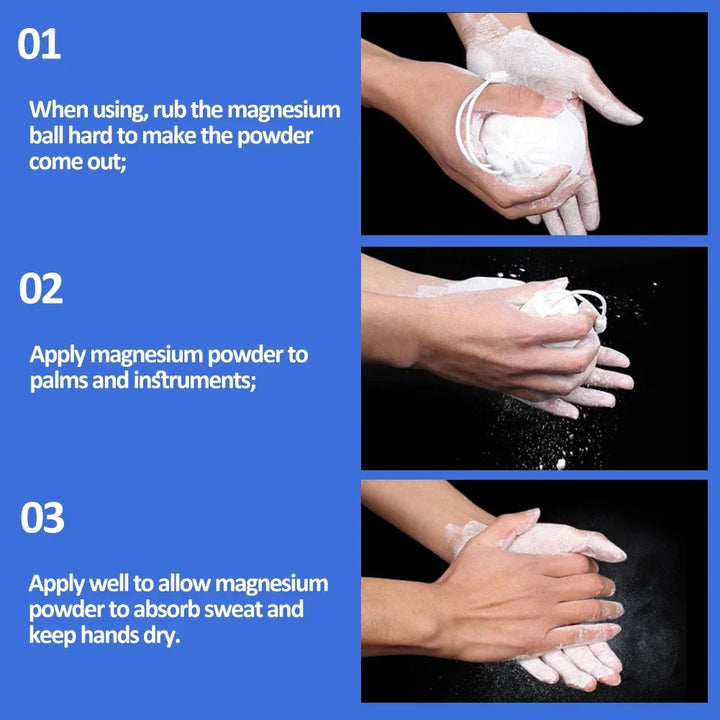 01

When using, rub the magnesium ball hard to make the powder come out;

02

Apply magnesium powder to palms and instruments;

03

Apply well to allow magnesium powder to absorb sweat and keep hands dry.