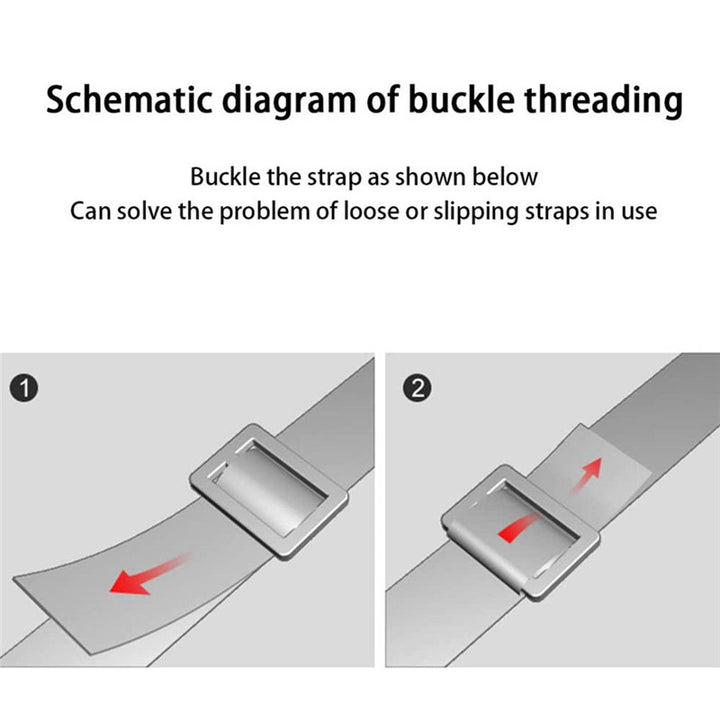 Schematic diagram of buckle threading

Buckle the strap as shown below
Can solve the problem of loose or slipping straps in use

1

2