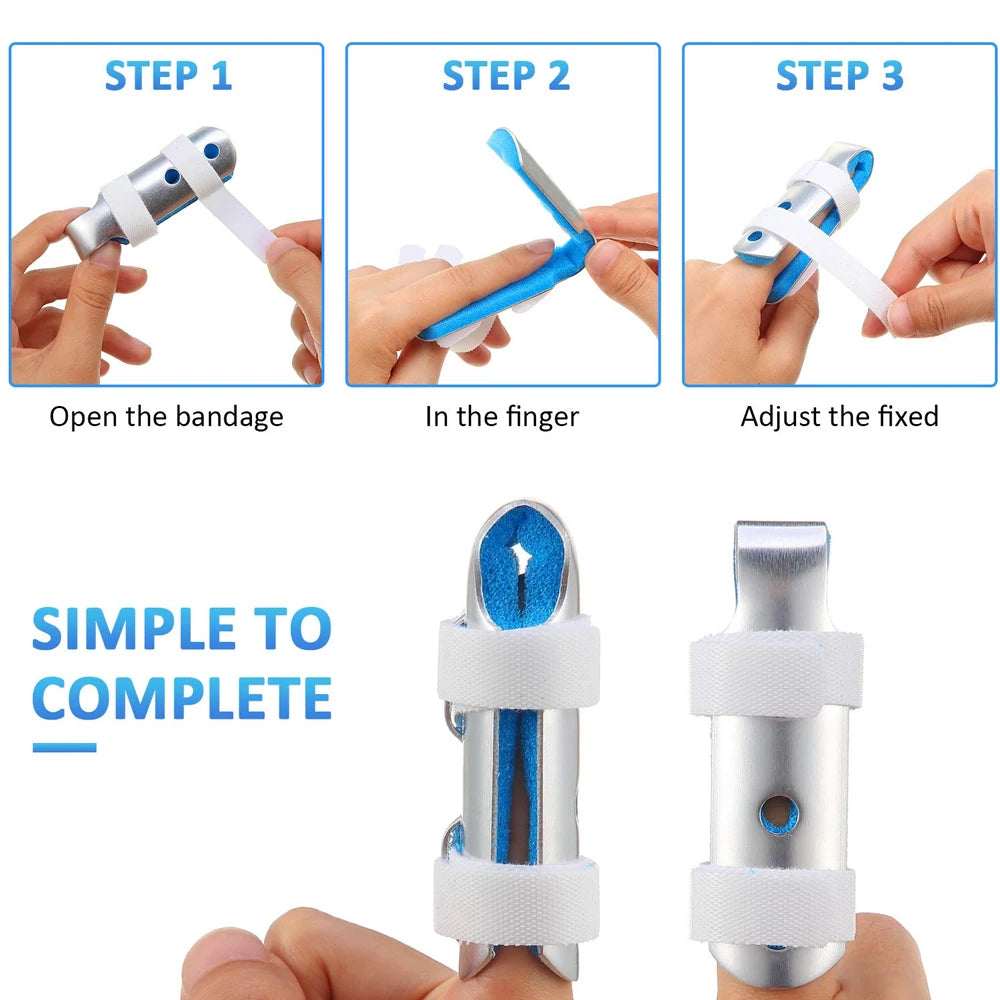 STEP 1

Open the bandage

STEP 2

In the finger

STEP 3

Adjust the fixed

SIMPLE TO COMPLETE